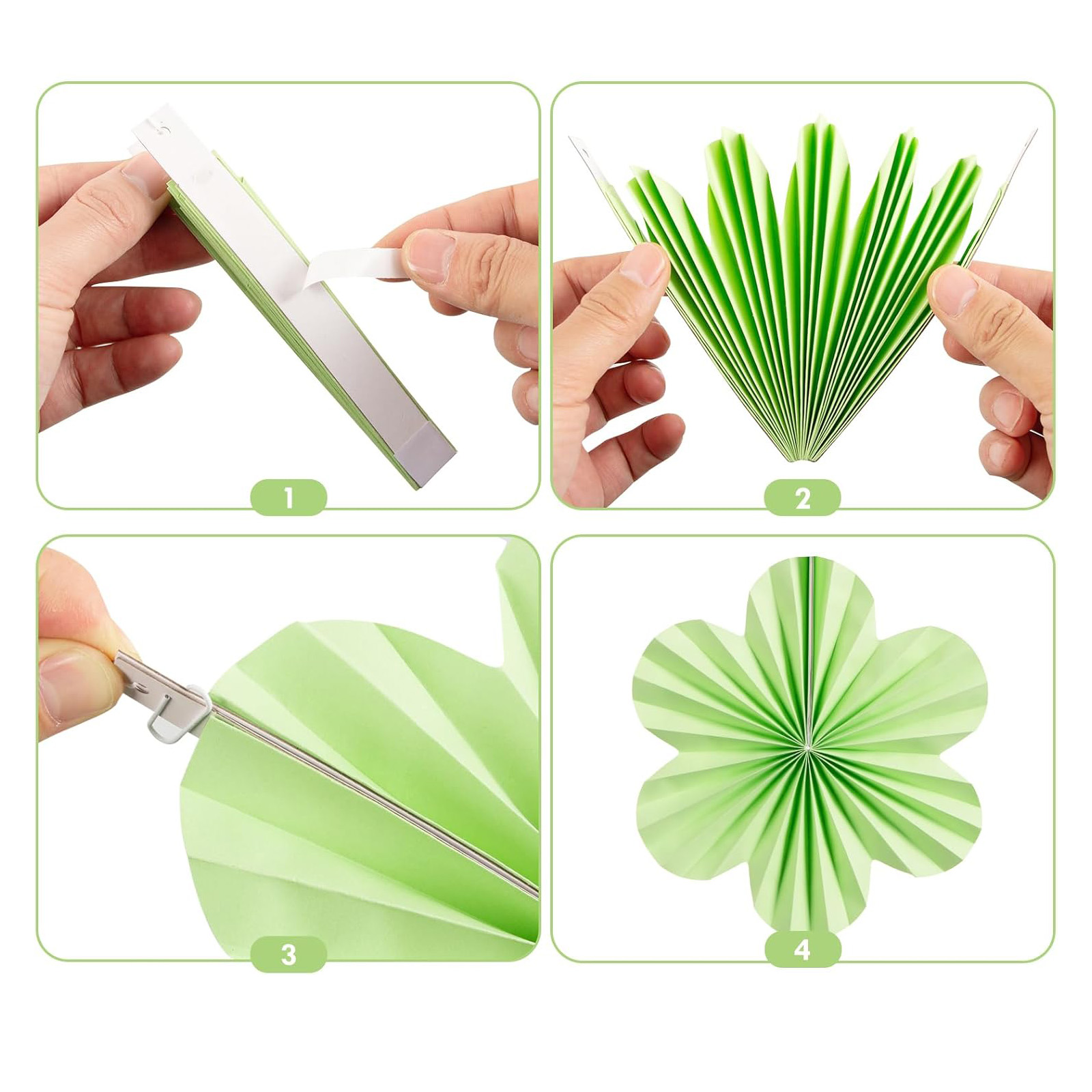 1

2

3

4