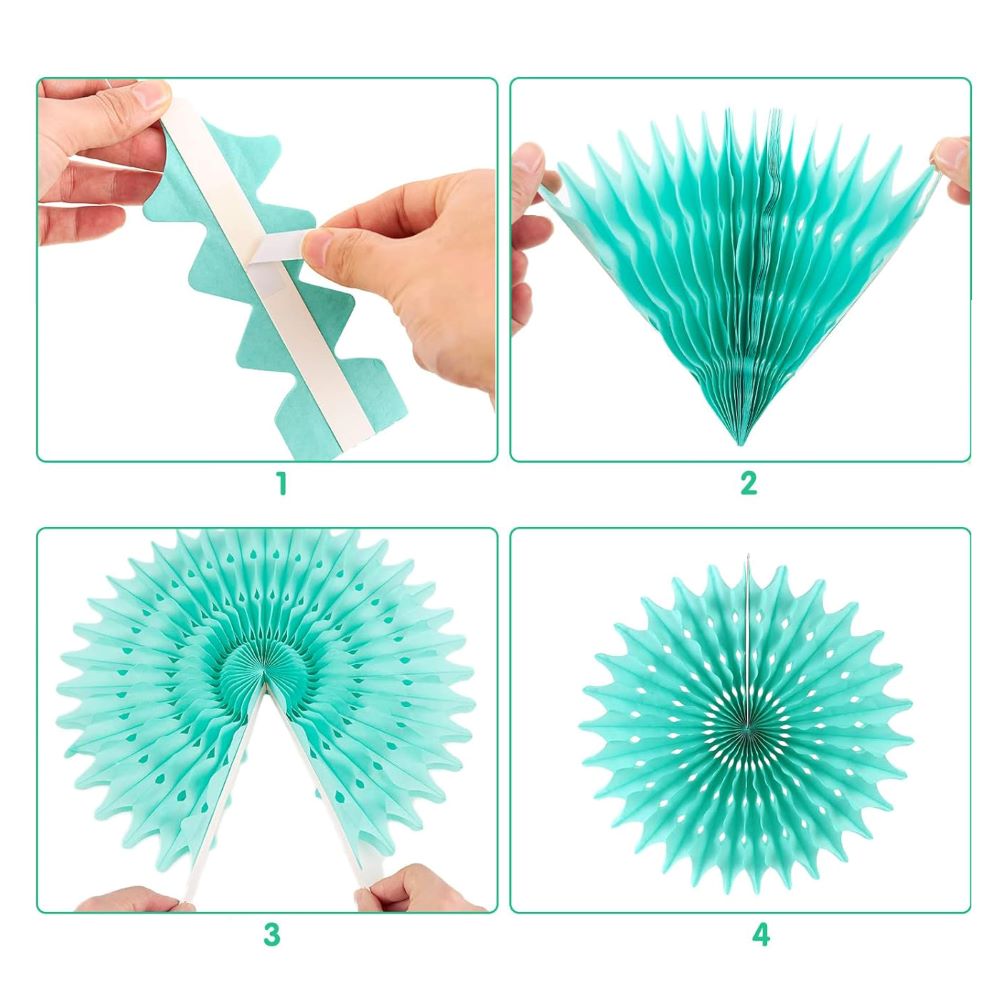 1

2

3

4